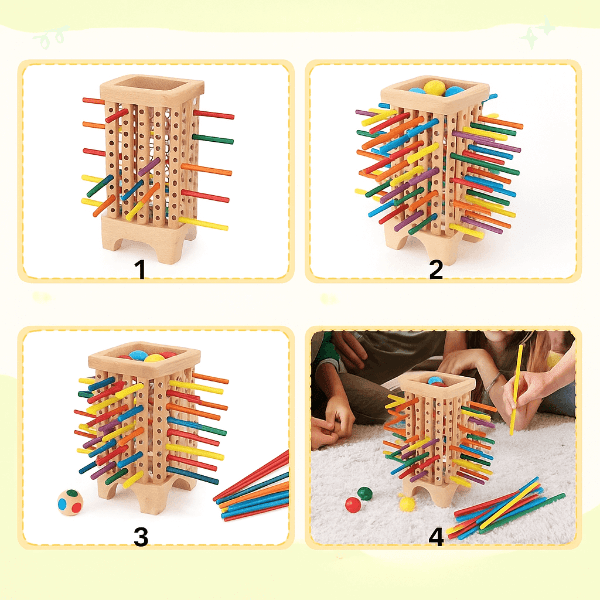 1

2

3

4